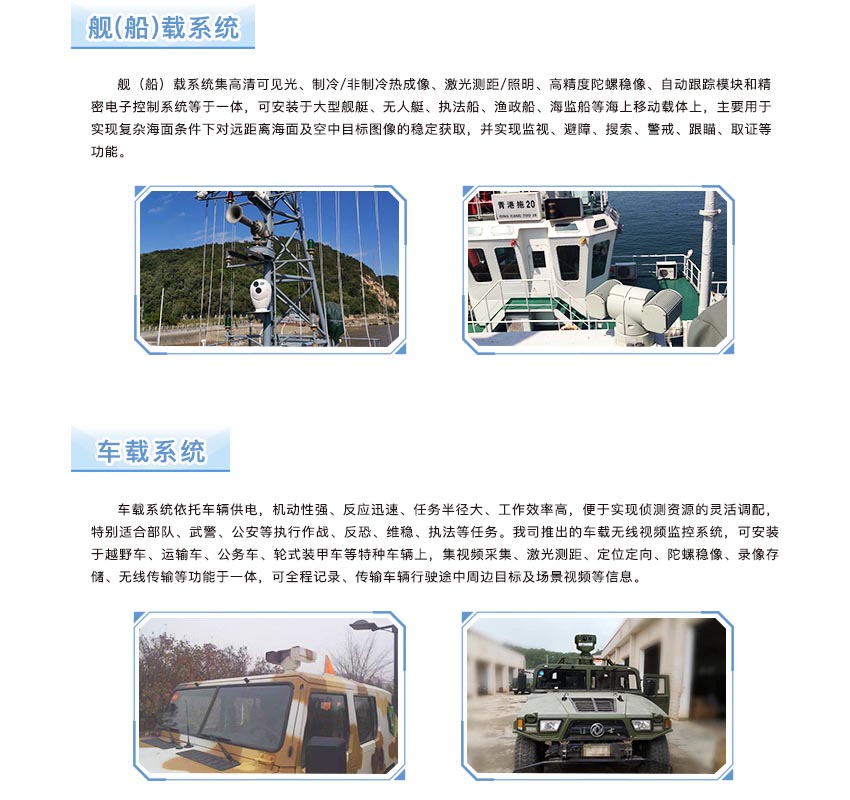 舰(船)载系统

舰（船）载系统集高清可见光、制冷/非制冷热成像、激光测距/照明、高精度陀螺稳像、自动跟踪模块和精密电子控制系统等于一体，可安装于大型舰艇、无人艇、执法船、渔政船、海监船等海上移动载体上，主要用于实现复杂海面条件下对远距离海面及空中目标图像的稳定获取，并实现监视、避障、搜索、警戒、跟瞄、取证等功能。

青港拖20

车载系统

车载系统依托车辆供电，机动性强、反应迅速、任务半径大、工作效率高，便于实现侦测资源的灵活调配，特别适合部队、武警、公安等执行作战、反恐、维稳、执法等任务。我司推出的车载无线视频监控系统，可安装于越野车、运输车、公务车、轮式装甲车等特种车辆上，集视频采集、激光测距、定位定向、陀螺稳像、录像存储、无线传输等功能于一体，可全程记录、传输车辆行驶途中周边目标及场景视频等信息。